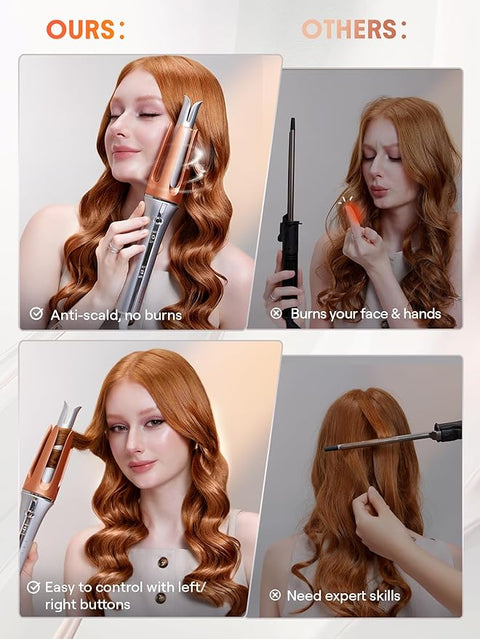 OURS:

OTHERS:

Anti-scald, no burns

Burns your face & hands

Easy to control with left/ right buttons

Need expert skills